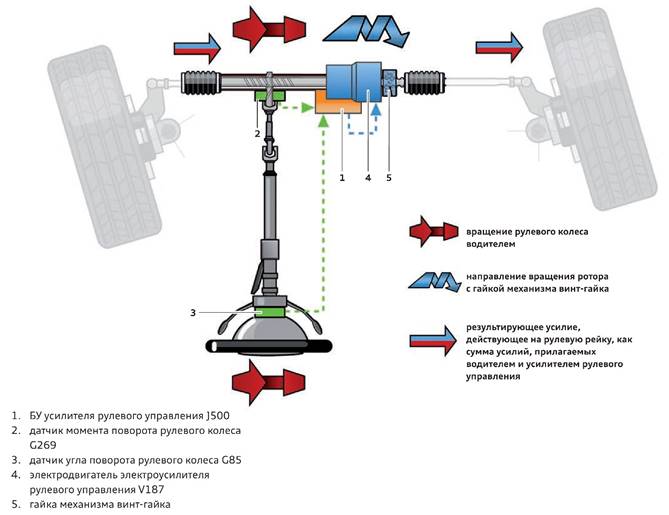 2

1

4

5

3

вращение рулевого колеса водителем

направление вращения ротора с гайкой механизма винт-гайка

результирующее усилие, действующее на рулевую рейку, как сумма усилий, прилагаемых водителем и усилителем рулевого управления

1. БУ усилителя рулевого управления J500
2. датчик момента поворота рулевого колеса G269
3. датчик угла поворота рулевого колеса G85
4. электродвигатель электроусилителя рулевого управления V187
5. гайка механизма винт-гайка