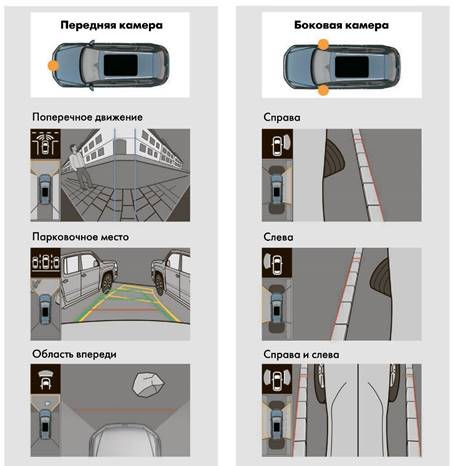 Передняя камера

Поперечное движение

Парковочное место

Область впереди

Боковая камера

Справа

Слева

Справа и слева